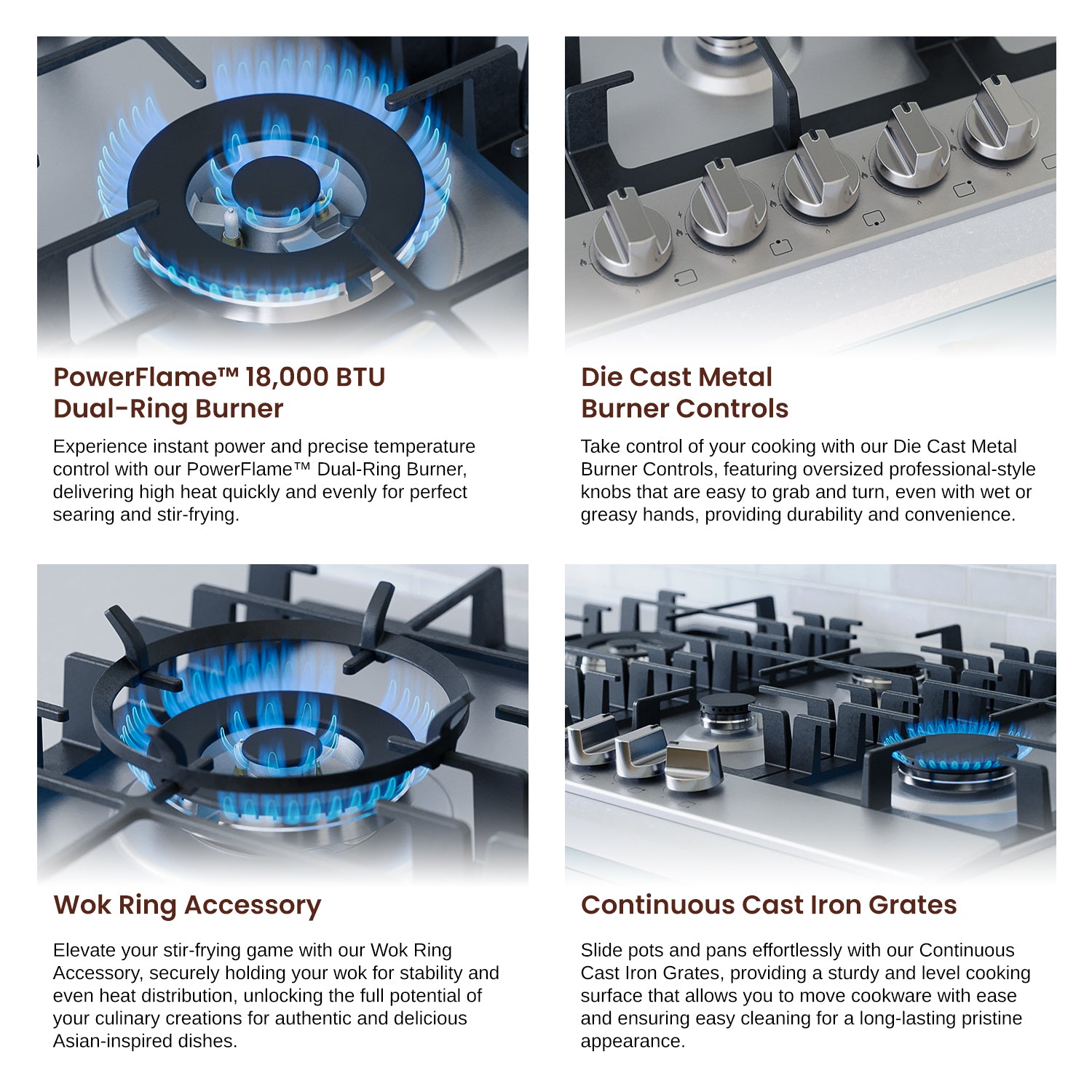 PowerFlame™ 18,000 BTU Dual-Ring Burner

Experience instant power and precise temperature control with our PowerFlame™ Dual-Ring Burner, delivering high heat quickly and evenly for perfect searing and stir-frying.

Die Cast Metal Burner Controls

Take control of your cooking with our Die Cast Metal Burner Controls, featuring oversized professional-style knobs that are easy to grab and turn, even with wet or greasy hands, providing durability and convenience.

Wok Ring Accessory

Elevate your stir-frying game with our Wok Ring Accessory, securely holding your wok for stability and even heat distribution, unlocking the full potential of your culinary creations for authentic and delicious Asian-inspired dishes.

Continuous Cast Iron Grates

Slide pots and pans effortlessly with our Continuous Cast Iron Grates, providing a sturdy and level cooking surface that allows you to move cookware with ease and ensuring easy cleaning for a long-lasting pristine appearance.